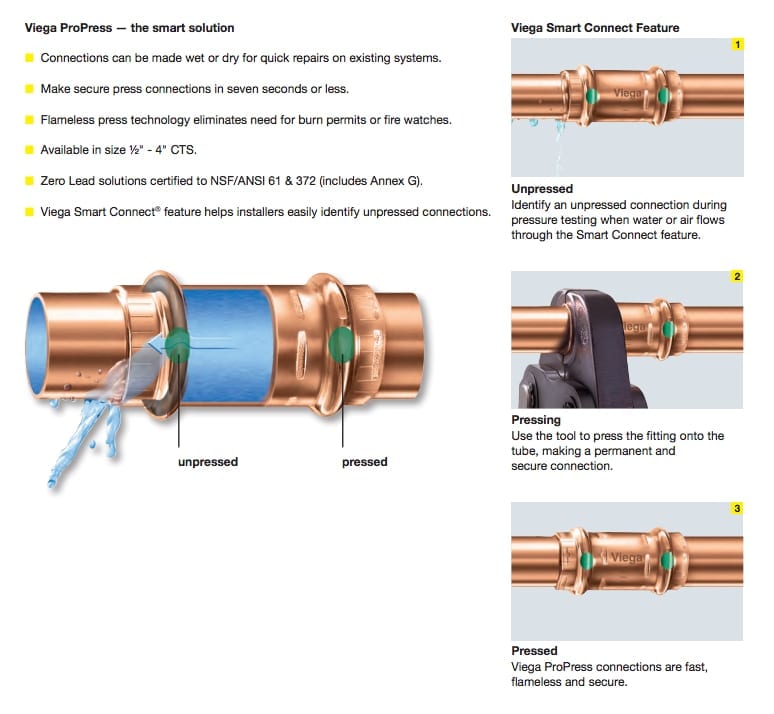 Viega ProPress — the smart solution

Connections can be made wet or dry for quick repairs on existing systems.

Make secure press connections in seven seconds or less.

Flameless press technology eliminates need for burn permits or fire watches.

Available in size ½" - 4" CTS.

Zero Lead solutions certified to NSF/ANSI 61 & 372 (includes Annex G).

Viega Smart Connect® feature helps installers easily identify unpressed connections.

unpressed

pressed

Viega Smart Connect Feature

1

Viega

Unpressed
Identify an unpressed connection during pressure testing when water or air flows through the Smart Connect feature.

2

Viega

Pressing
Use the tool to press the fitting onto the tube, making a permanent and secure connection.

3

Viega

Pressed
Viega ProPress connections are fast, flameless and secure.